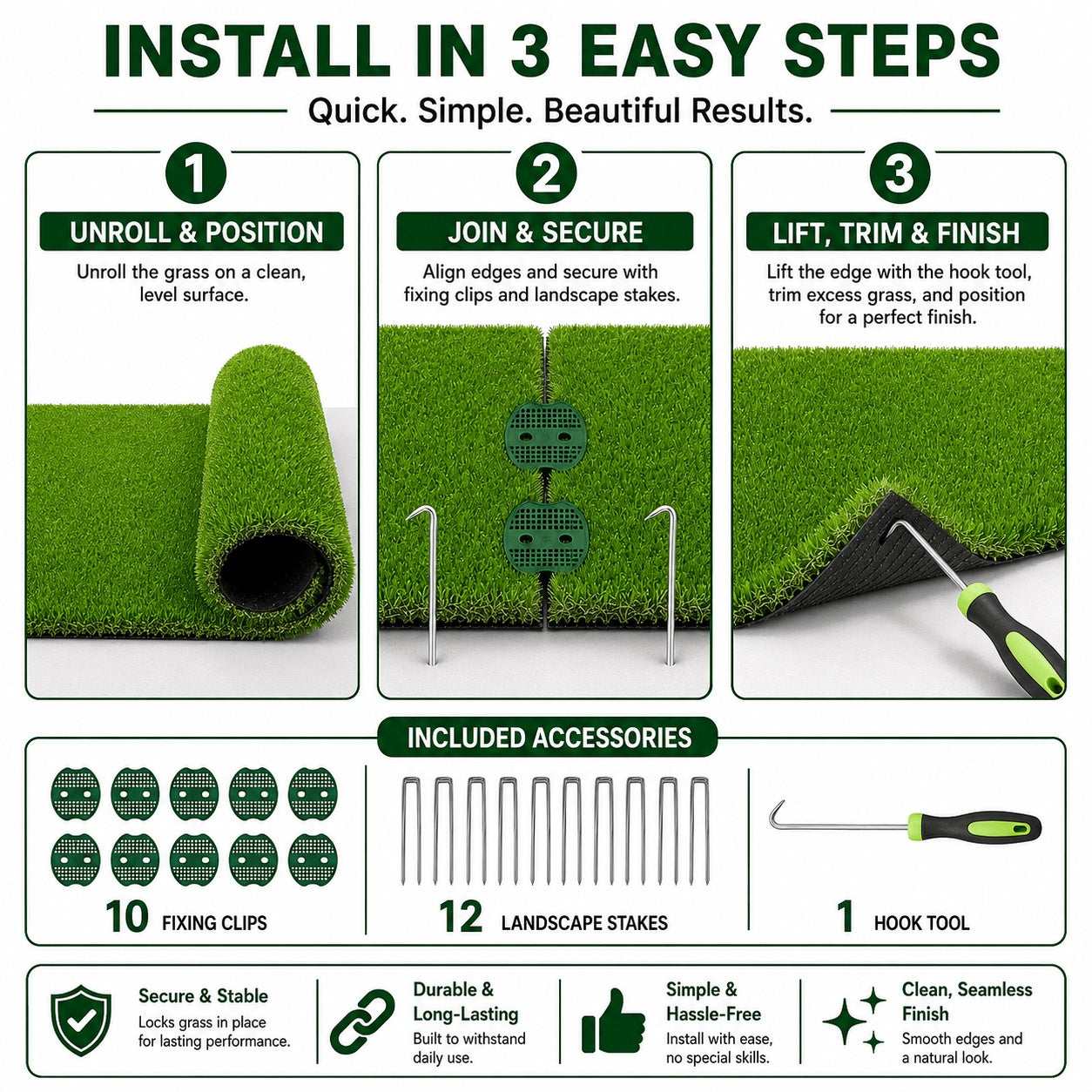 INSTALL IN 3 EASY STEPS

Quick. Simple. Beautiful Results.

1
UNROLL & POSITION
Unroll the grass on a clean, level surface.

2
JOIN & SECURE
Align edges and secure with fixing clips and landscape stakes.

3
LIFT, TRIM & FINISH
Lift the edge with the hook tool, trim excess grass, and position for a perfect finish.

INCLUDED ACCESSORIES

10 FIXING CLIPS

12 LANDSCAPE STAKES

1 HOOK TOOL

Secure & Stable
Locks grass in place for lasting performance.

Durable & Long-Lasting
Built to withstand daily use.

Simple & Hassle-Free
Install with ease, no special skills.

Clean, Seamless Finish
Smooth edges and a natural look.