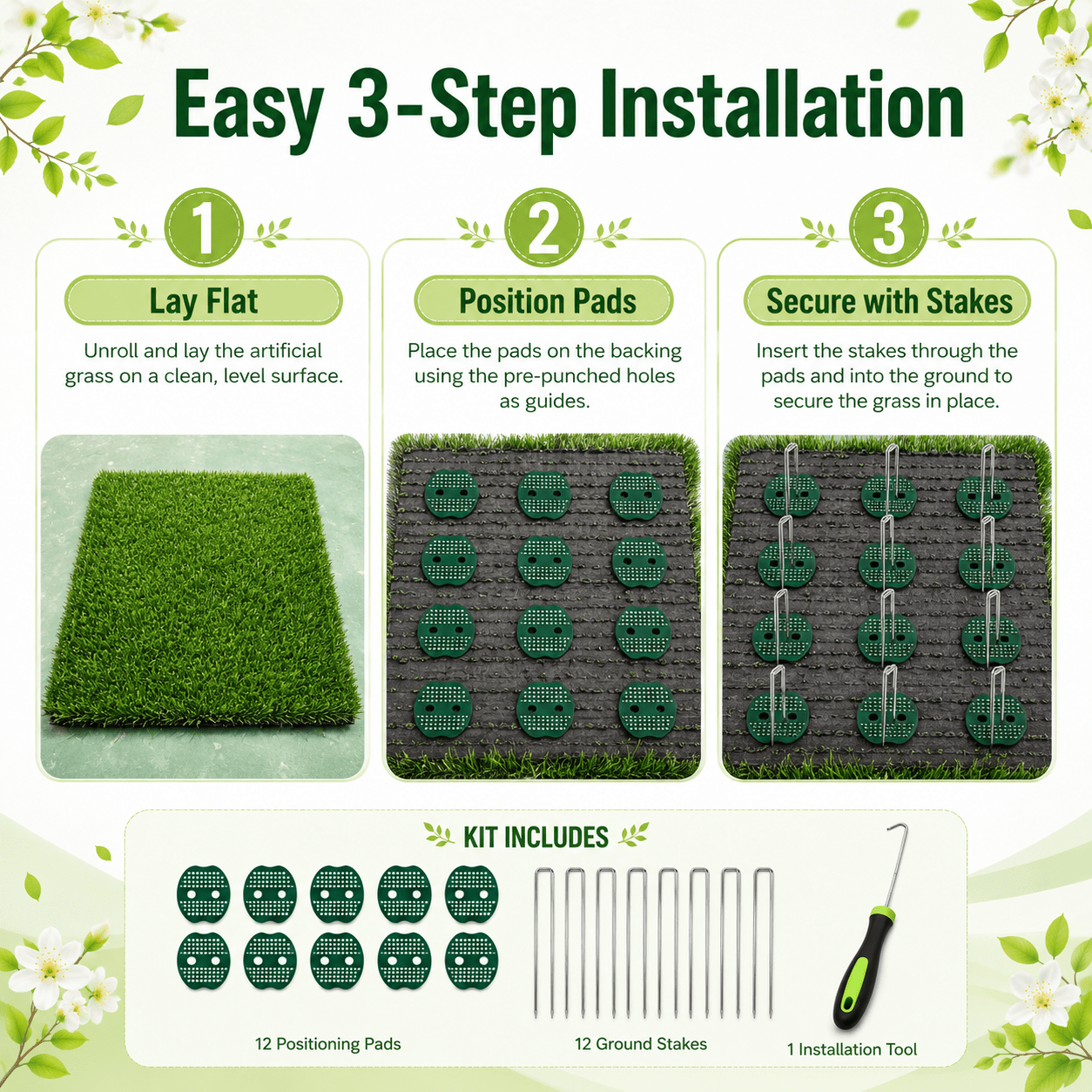 Easy 3-Step Installation

1

Lay Flat

Unroll and lay the artificial grass on a clean, level surface.

2

Position Pads

Place the pads on the backing using the pre-punched holes as guides.

3

Secure with Stakes

Insert the stakes through the pads and into the ground to secure the grass in place.

KIT INCLUDES

12 Positioning Pads

12 Ground Stakes

1 Installation Tool